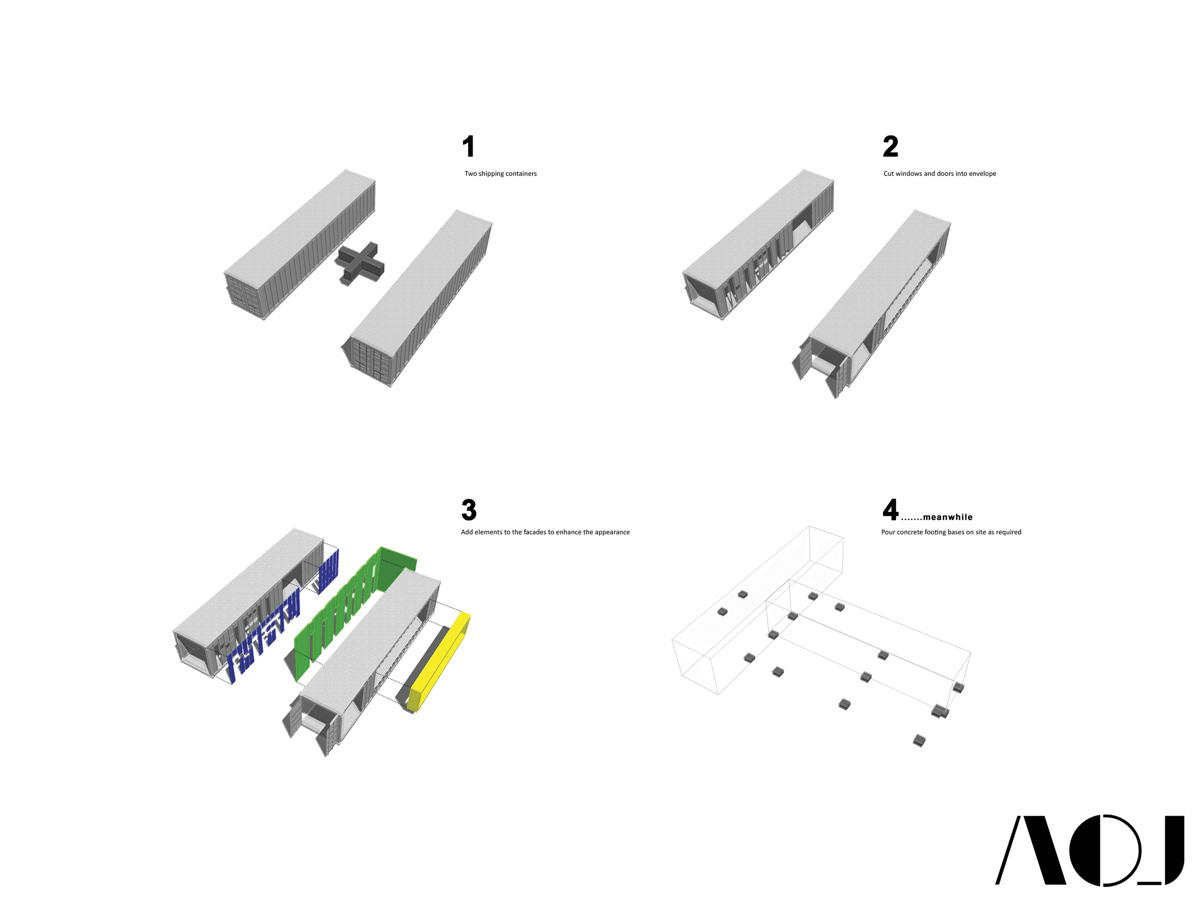 1
Two shipping containers

2
Cut windows and doors into envelope

3
Add elements to the facades to enhance the appearance

4 .......meanwhile
Pour concrete footing bases on site as required

AOJ